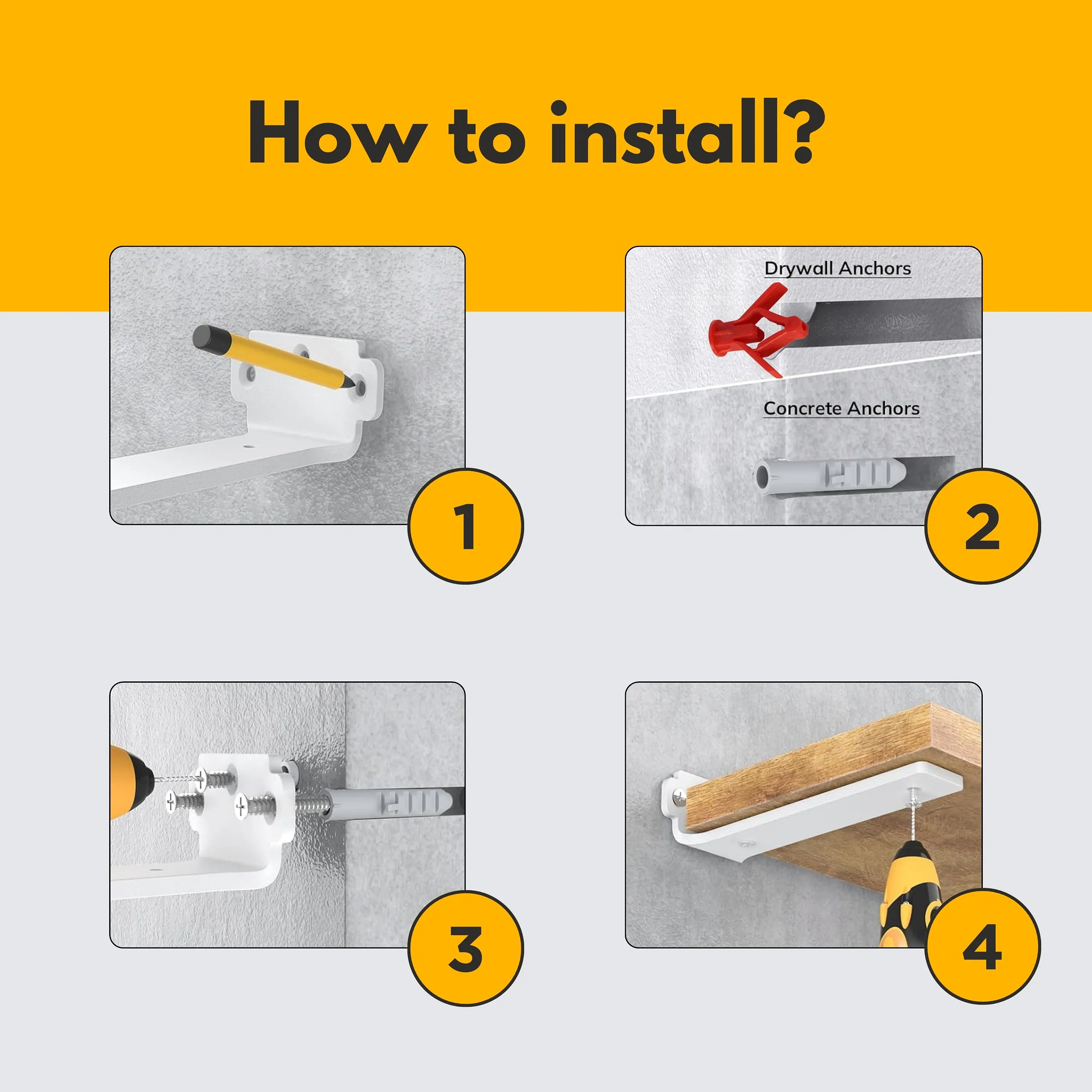 How to install?

1

Drywall Anchors

Concrete Anchors

2

3

4