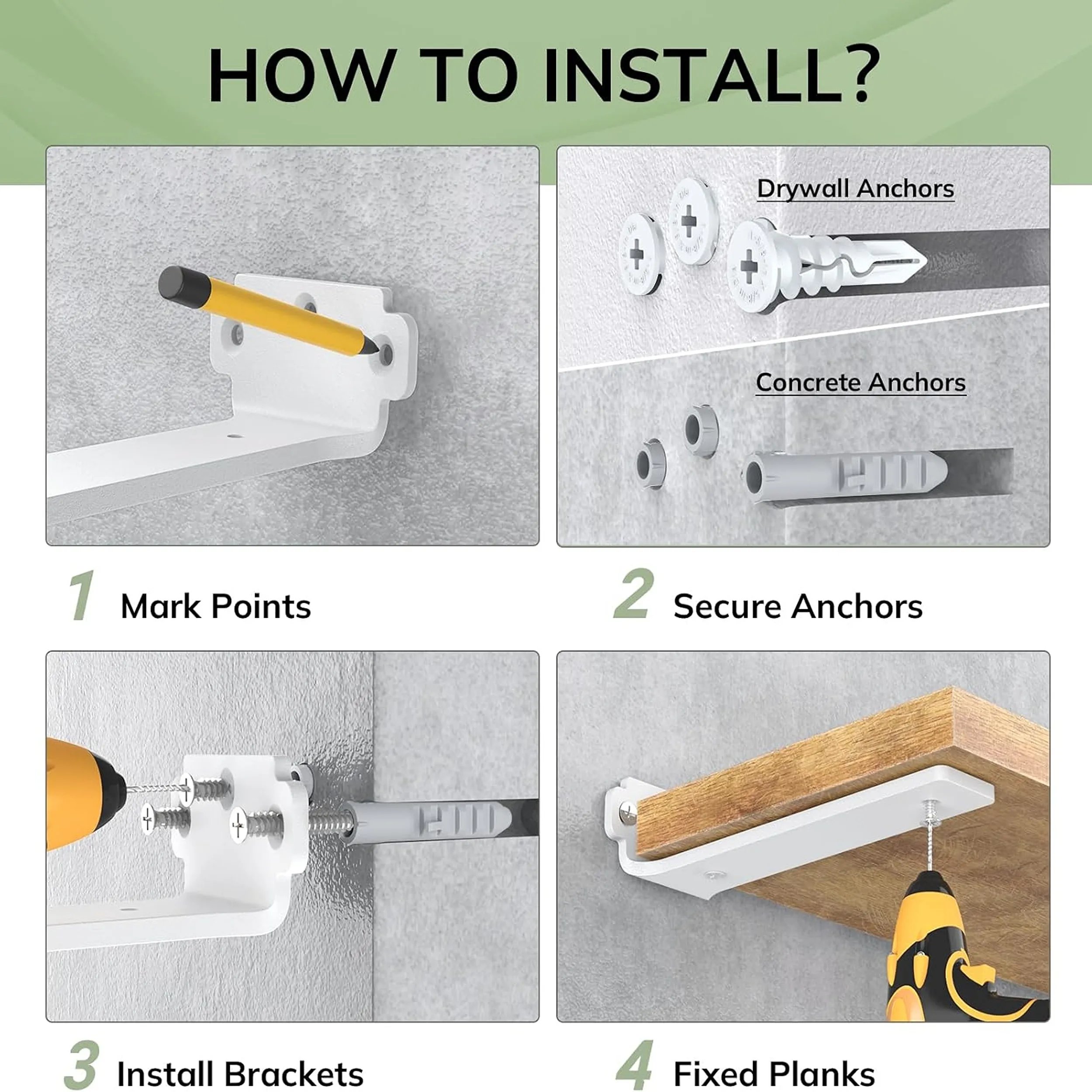 HOW TO INSTALL?

Drywall Anchors

Concrete Anchors

1 Mark Points

2 Secure Anchors

3 Install Brackets

4 Fixed Planks